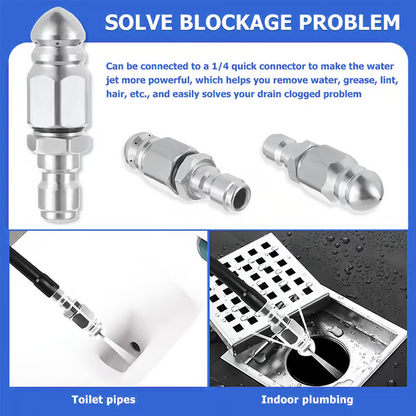 SOLVE BLOCKAGE PROBLEM

Can be connected to a 1/4 quick connector to make the water jet more powerful, which helps you remove water, grease, lint, hair, etc., and easily solves your drain clogged problem

Toilet pipes

Indoor plumbing