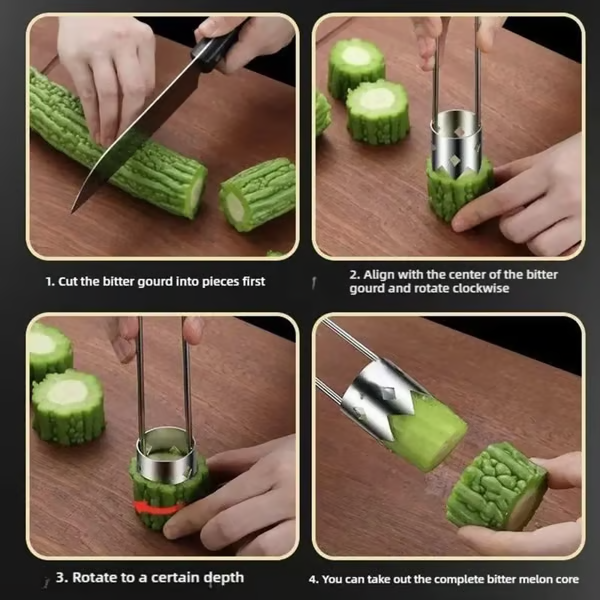 1. Cut the bitter gourd into pieces first

2. Align with the center of the bitter gourd and rotate clockwise

3. Rotate to a certain depth

4. You can take out the complete bitter melon core